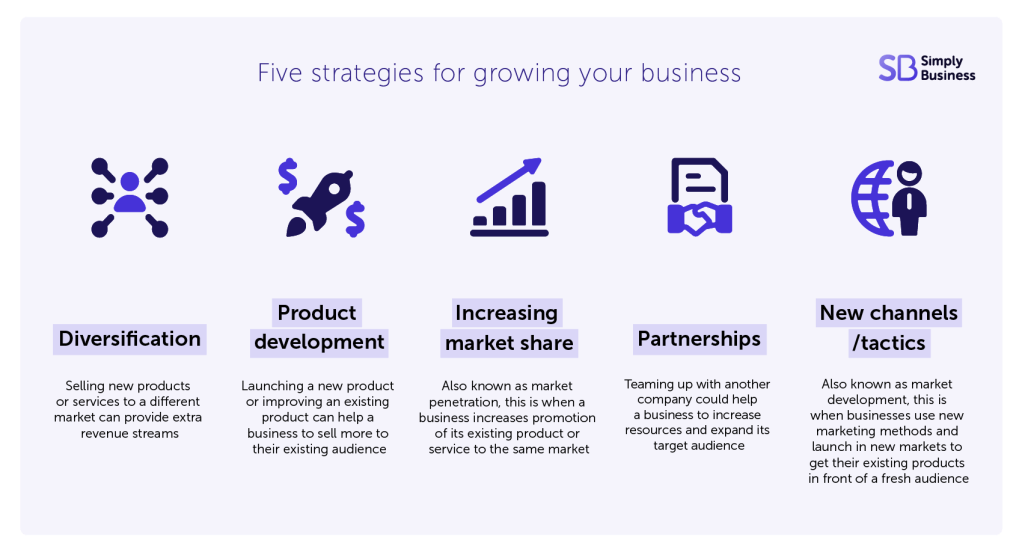 Five strategies for growing your business

SB Simply Business

Diversification

Selling new products or services to a different market can provide extra revenue streams

Product development

Launching a new product or improving an existing product can help a business to sell more to their existing audience

Increasing market share

Also known as market penetration, this is when a business increases promotion of its existing product or service to the same market

Partnerships

Teaming up with another company could help a business to increase resources and expand its target audience

New channels /tactics

Also known as market development, this is when businesses use new marketing methods and launch in new markets to get their existing products in front of a fresh audience